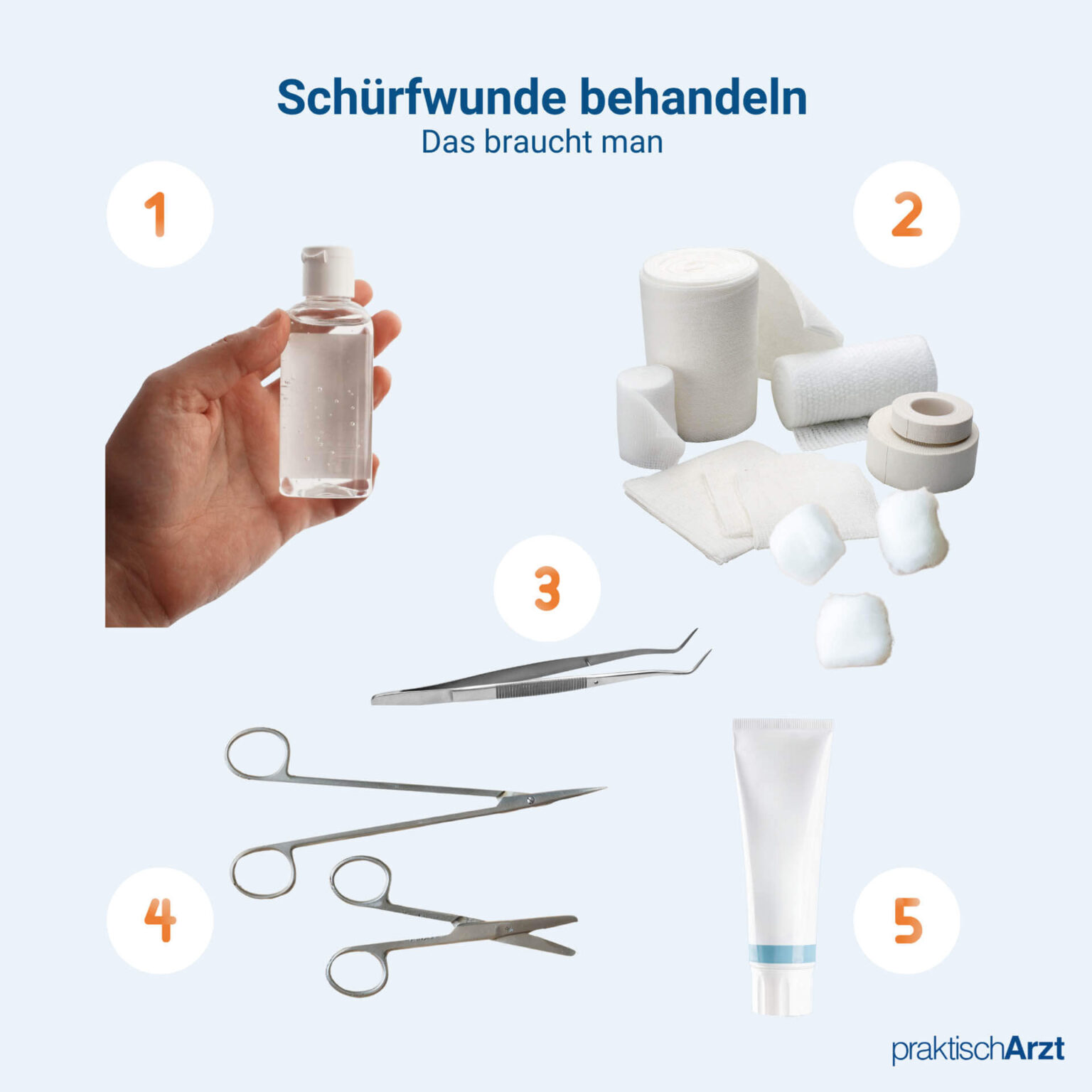 Schürfwunde behandeln
Das braucht man

1

2

3

4

5

praktischArzt